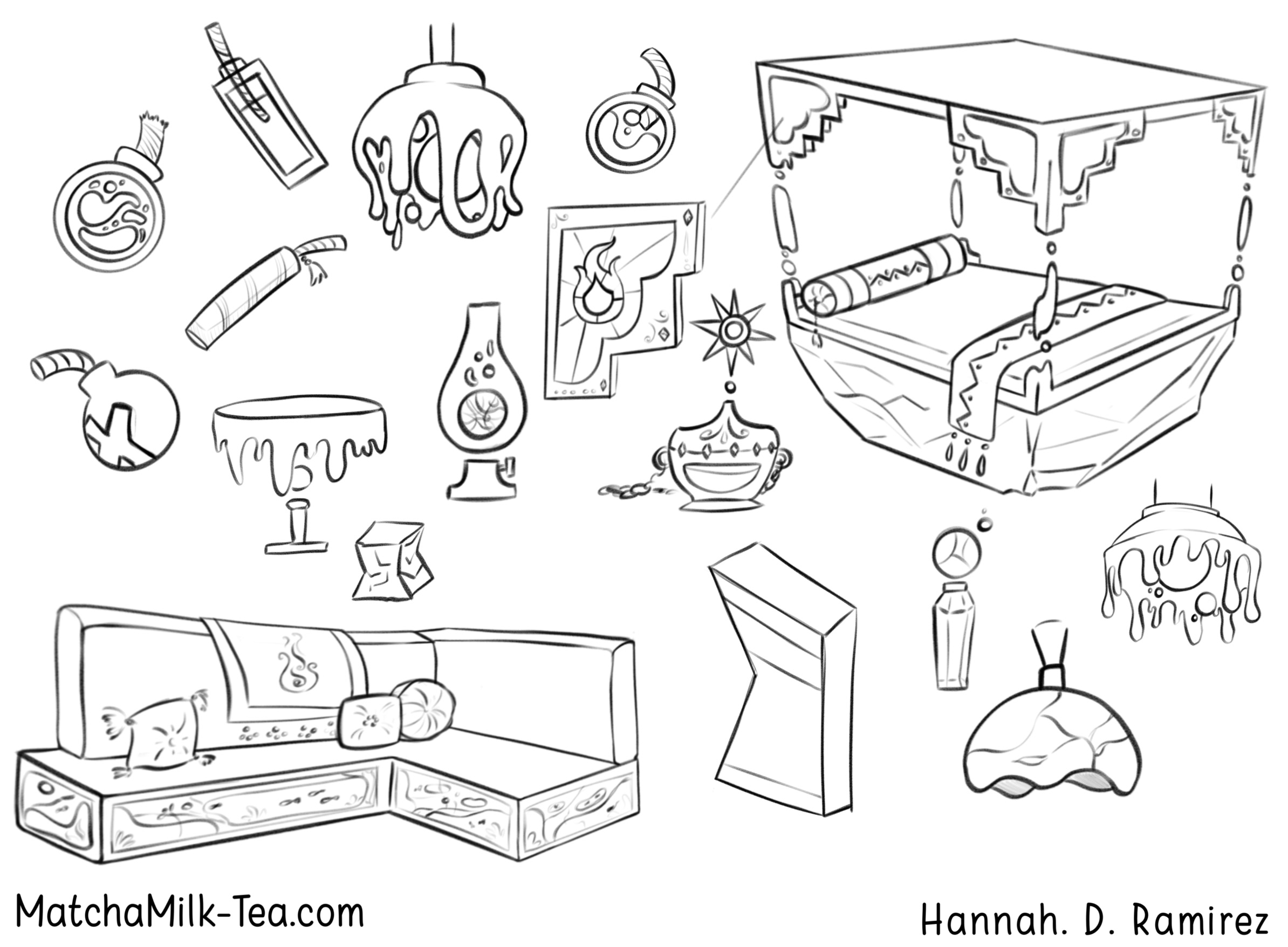 MatchaMilk-Tea.com

Hannah. D. Ramirez